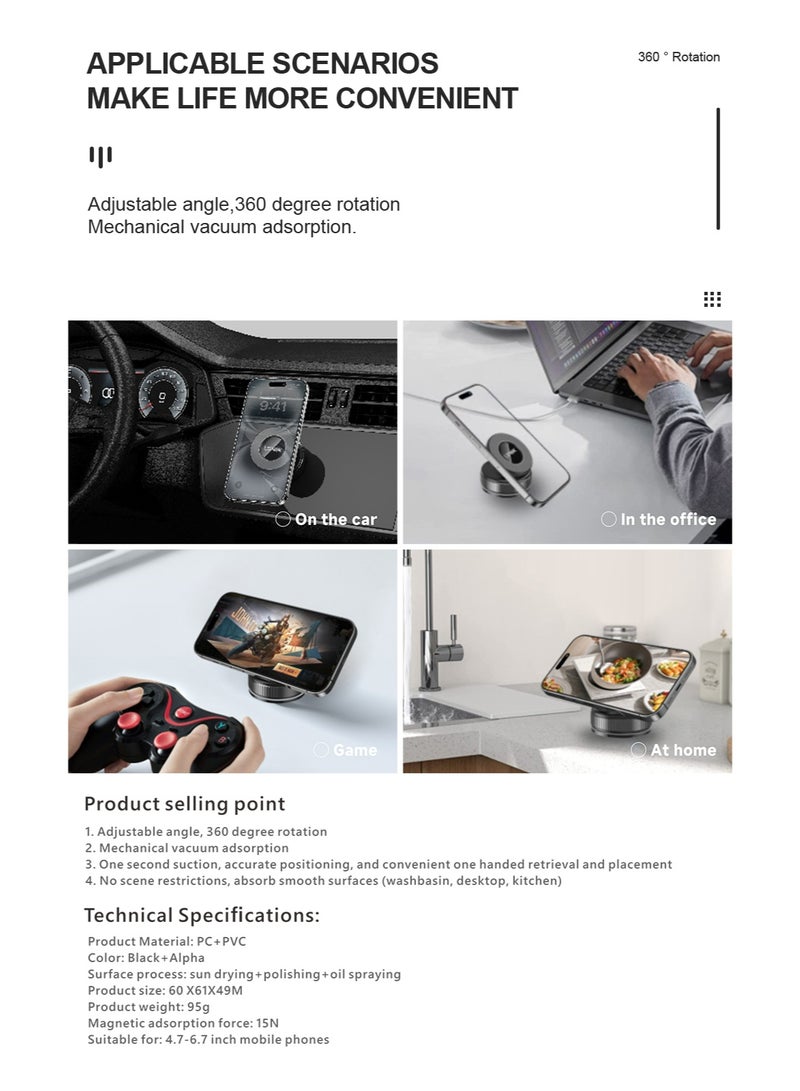 APPLICABLE SCENARIOS
MAKE LIFE MORE CONVENIENT

360 ° Rotation

Adjustable angle,360 degree rotation
Mechanical vacuum adsorption.

9:41

On the car

In the office

Game

At home

Product selling point

1. Adjustable angle, 360 degree rotation
2. Mechanical vacuum adsorption
3. One second suction, accurate positioning, and convenient one handed retrieval and placement
4. No scene restrictions, absorb smooth surfaces (washbasin, desktop, kitchen)

Technical Specifications:

Product Material: PC+PVC
Color: Black+Alpha
Surface process: sun drying+polishing+oil spraying
Product size: 60 X61X49M
Product weight: 95g
Magnetic adsorption force: 15N
Suitable for: 4.7-6.7 inch mobile phones